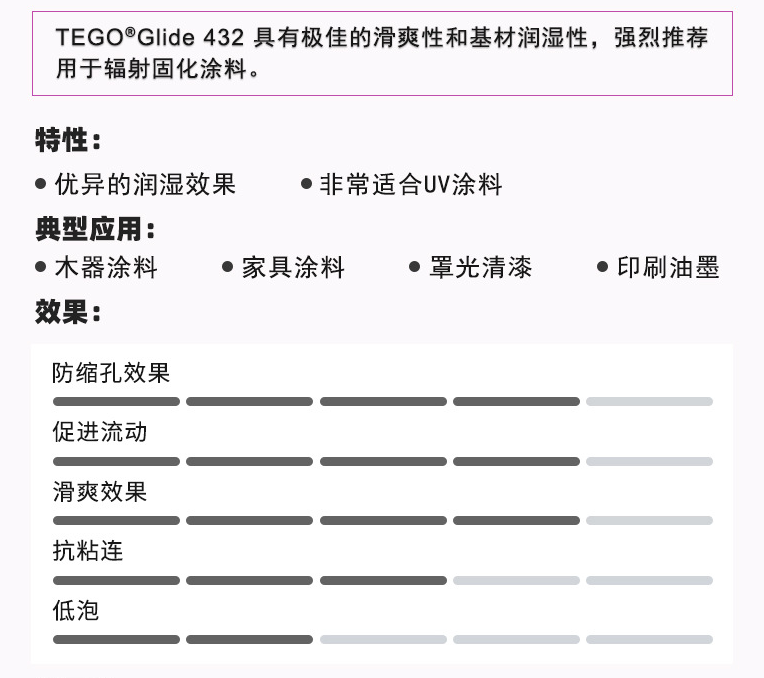 TEGO®Glide 432 具有极佳的滑爽性和基材润湿性，强烈推荐用于辐射固化涂料。

特性：

● 优异的润湿效果 ● 非常适合UV涂料

典型应用：

● 木器涂料 ● 家具涂料 ● 罩光清漆 ● 印刷油墨

效果：

防缩孔效果

促进流动

滑爽效果

抗粘连

低泡